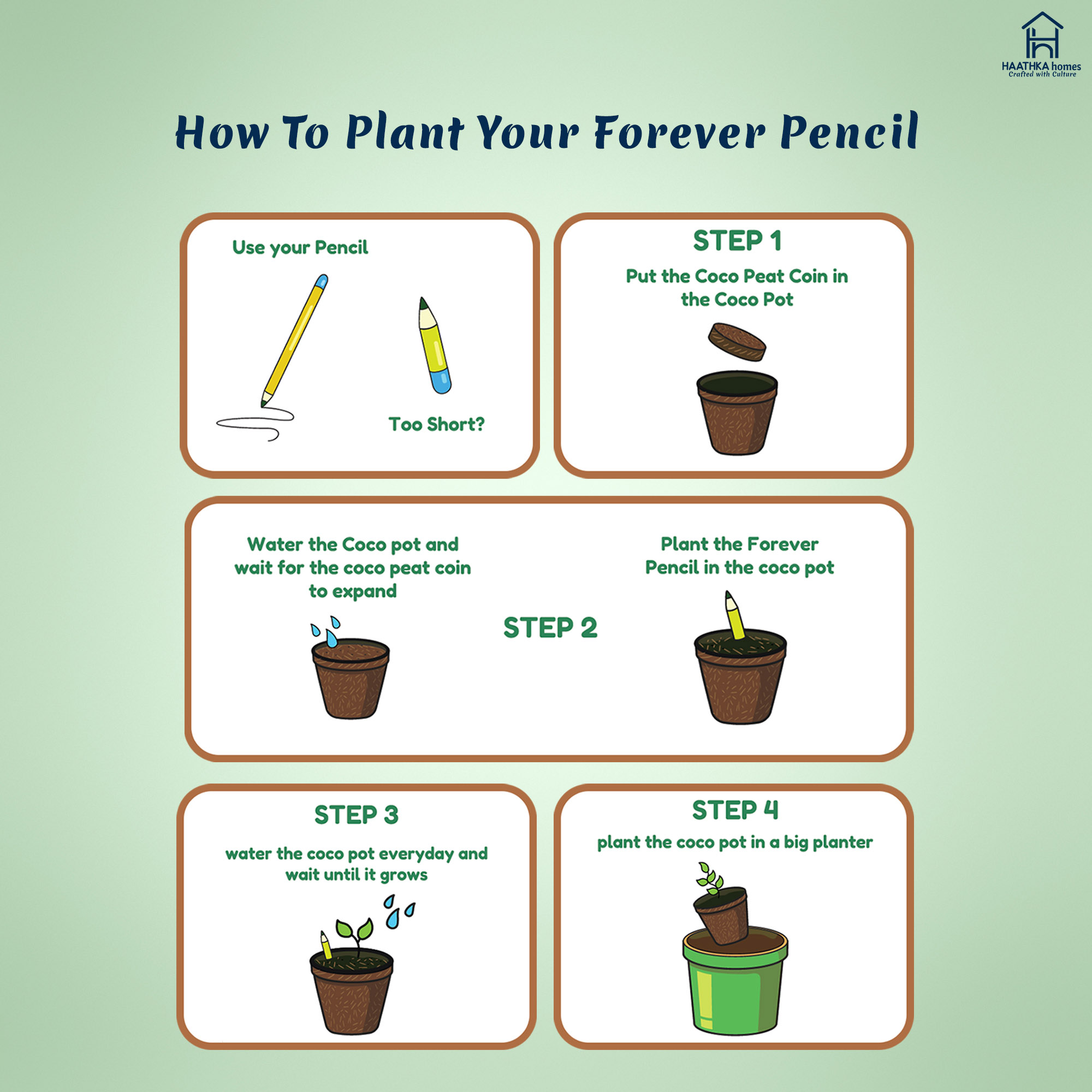 HAATHKA homes
Crafted with Culture

How To Plant Your Forever Pencil

Use your Pencil

Too Short?

STEP 1

Put the Coco Peat Coin in the Coco Pot

Water the Coco pot and wait for the coco peat coin to expand

STEP 2

Plant the Forever Pencil in the coco pot

STEP 3

water the coco pot everyday and wait until it grows

STEP 4

plant the coco pot in a big planter